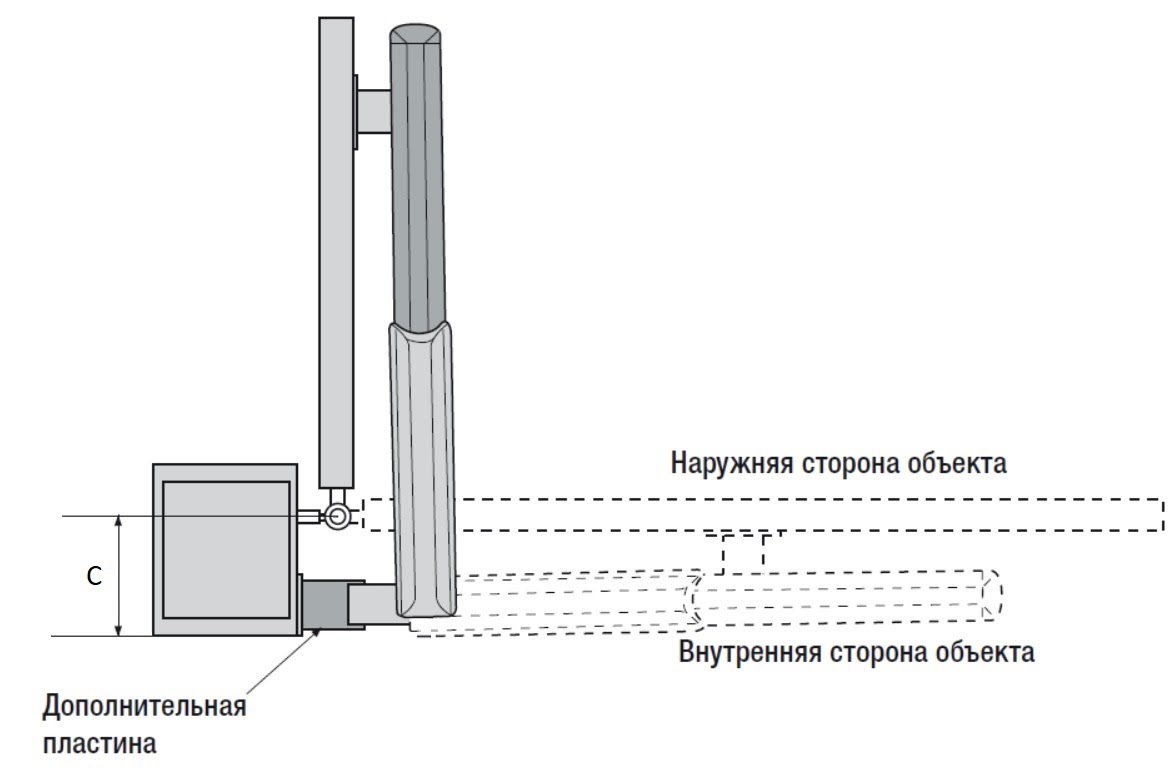 Наружняя сторона объекта

C

Внутренняя сторона объекта

Дополнительная пластина